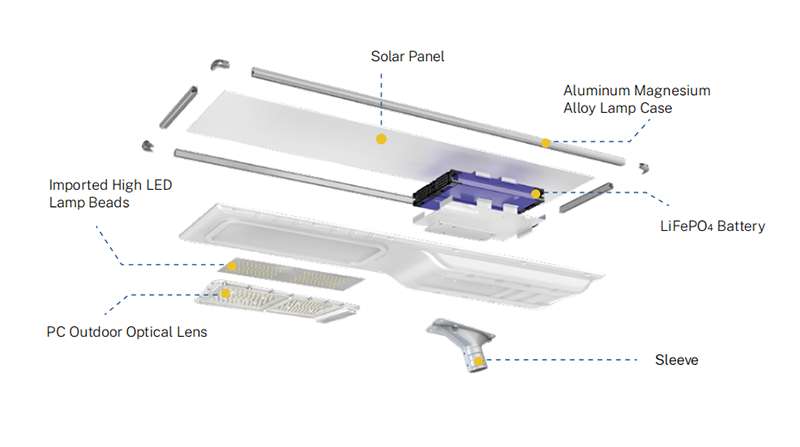 Solar Panel

Aluminum Magnesium Alloy Lamp Case

Imported High LED Lamp Beads

$LiFePO_4$ Battery

PC Outdoor Optical Lens

Sleeve